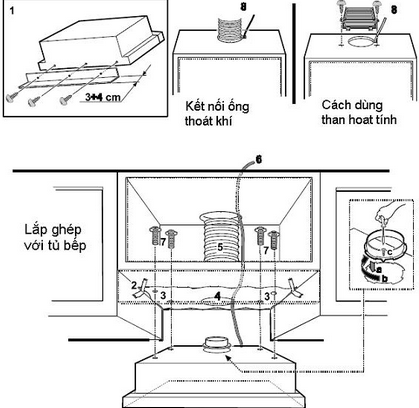 1

3÷4 cm

8

Kết nối ống thoát khí

8

Cách dùng than hoat tính

6

Lắp ghép với tủ bếp

7

5

7

2

3

4

3

c

a

b